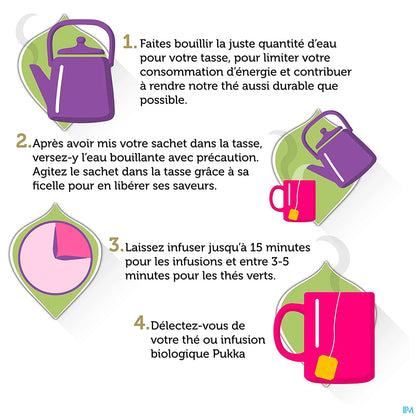 1. Faites bouillir la juste quantité d'eau pour votre tasse, pour limiter votre consommation d'énergie et contribuer à rendre notre thé aussi durable que possible.

2. Après avoir mis votre sachet dans la tasse, versez-y l'eau bouillante avec précaution. Agitez le sachet dans la tasse grâce à sa ficelle pour en libérer ses saveurs.

3. Laissez infuser jusqu'à 15 minutes pour les infusions et entre 3-5 minutes pour les thés verts.

4. Délectez-vous de votre thé ou infusion biologique Pukka

IPM