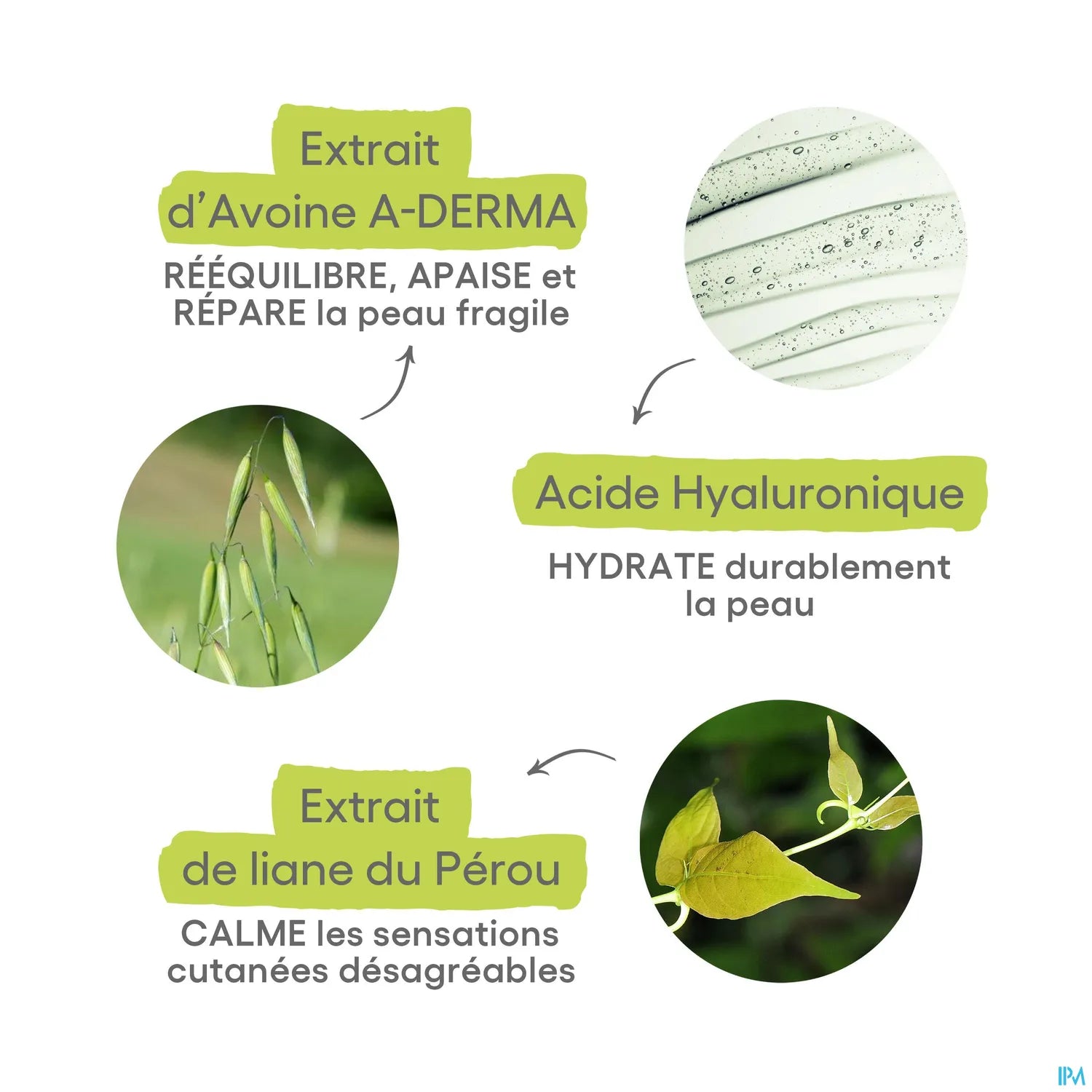 Extrait
d'Avoine A-DERMA

RÉÉQUILIBRE, APAISE et RÉPARE la peau fragile

Acide Hyaluronique

HYDRATE durablement la peau

Extrait
de liane du Pérou

CALME les sensations cutanées désagréables

IPM