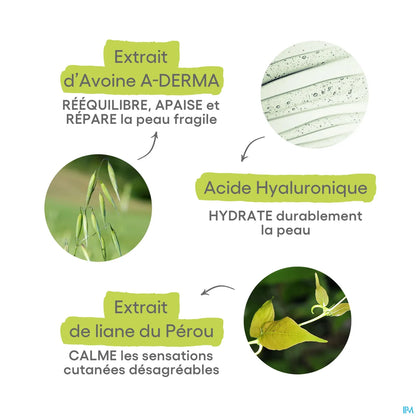 Extrait d'Avoine A-DERMA

RÉÉQUILIBRE, APAISE et RÉPARE la peau fragile

Acide Hyaluronique

HYDRATE durablement la peau

Extrait de liane du Pérou

CALME les sensations cutanées désagréables

IPM