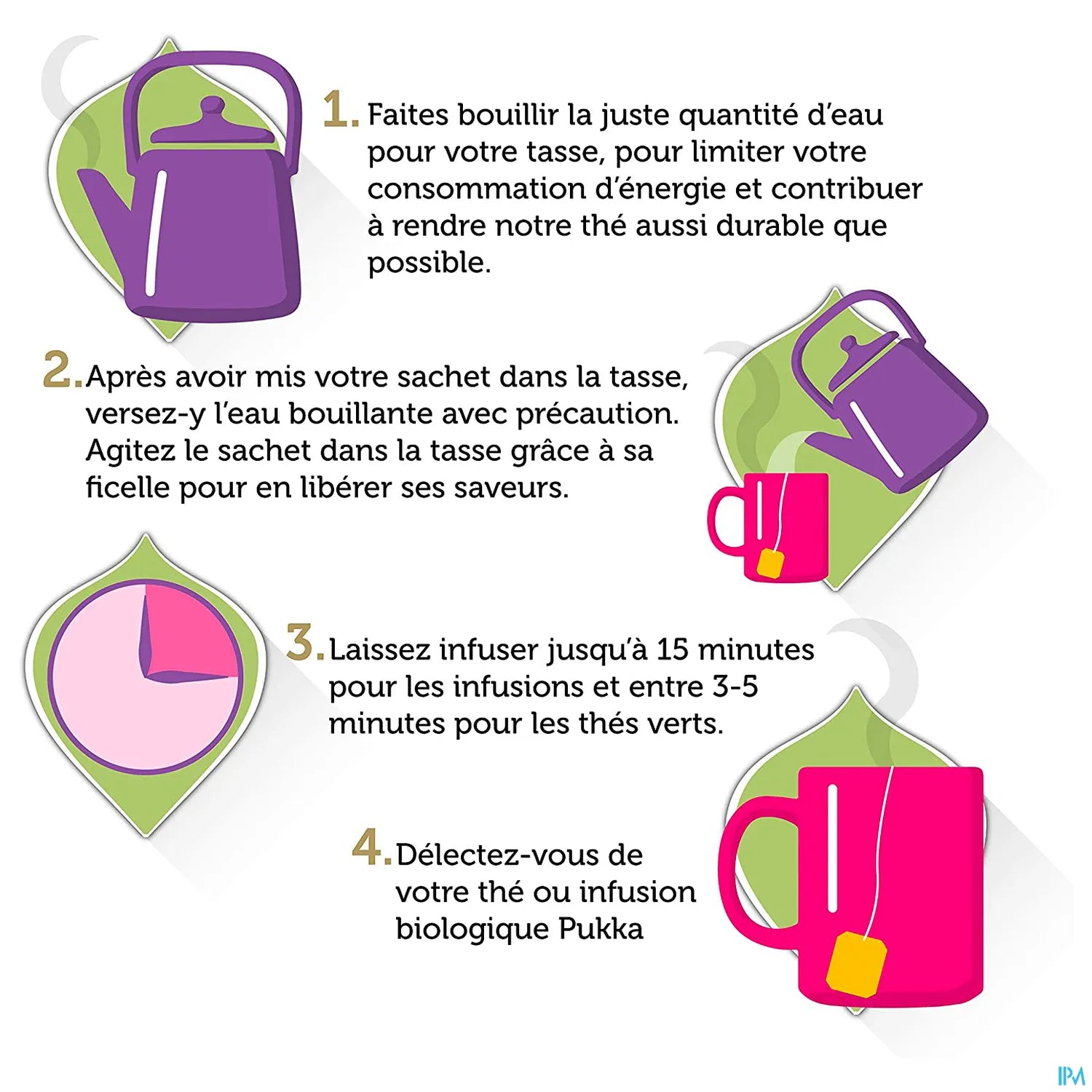 1. Faites bouillir la juste quantité d'eau pour votre tasse, pour limiter votre consommation d'énergie et contribuer à rendre notre thé aussi durable que possible.

2. Après avoir mis votre sachet dans la tasse, versez-y l'eau bouillante avec précaution. Agitez le sachet dans la tasse grâce à sa ficelle pour en libérer ses saveurs.

3. Laissez infuser jusqu'à 15 minutes pour les infusions et entre 3-5 minutes pour les thés verts.

4. Délectez-vous de votre thé ou infusion biologique Pukka

IPM